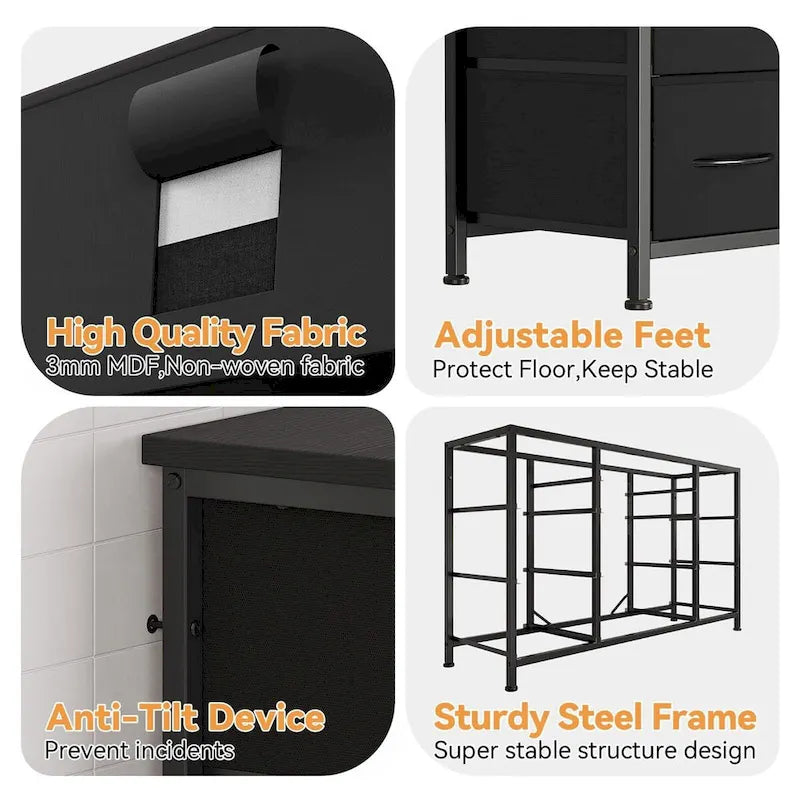 High Quality Fabric
3mm MDF,Non-woven fabric

Adjustable Feet
Protect Floor,Keep Stable

Anti-Tilt Device
Prevent incidents

Sturdy Steel Frame
Super stable structure design