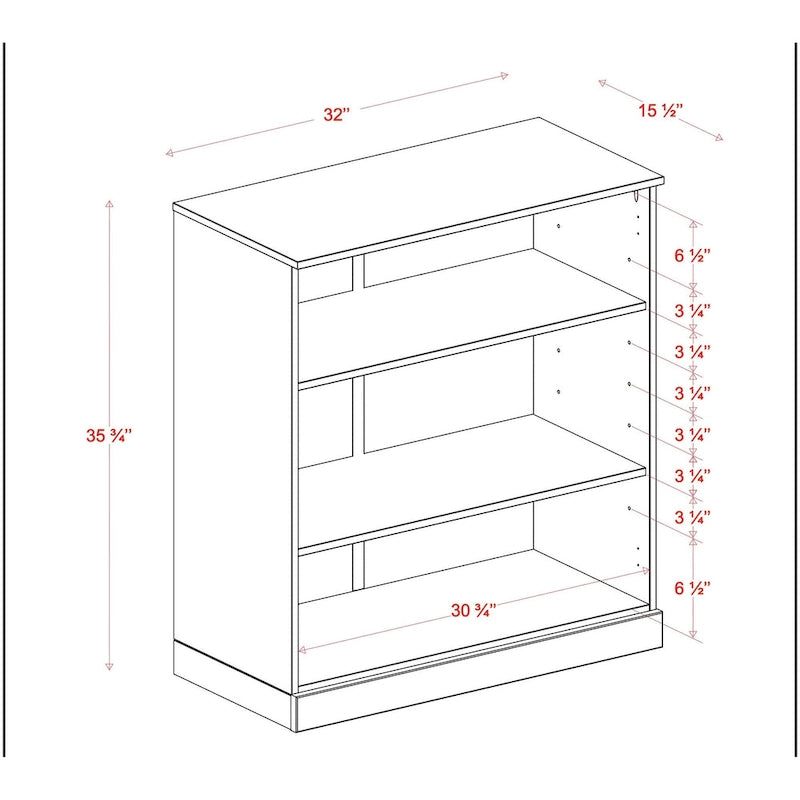 32"

15 ½"

35 ¾"

6 ½"

3 ¼"

3 ¼"

3 ¼"

3 ¼"

3 ¼"

3 ¼"

6 ½"

30 ¾"